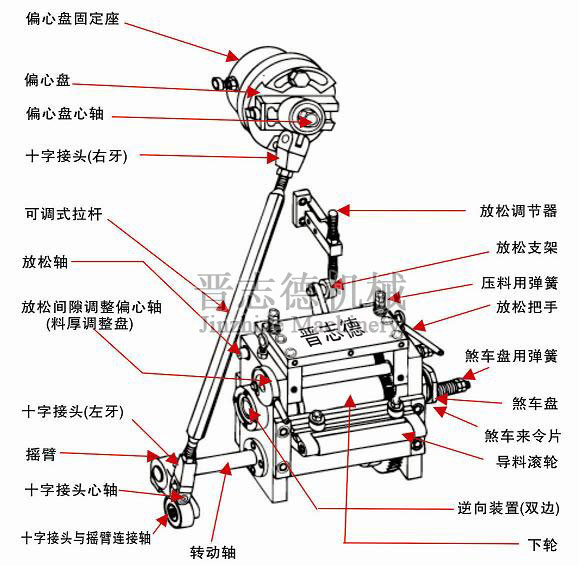 偏心盘固定座

偏心盘

偏心盘心轴

十字接头(右牙)

可调式拉杆

放松轴

放松间隙调整偏心轴
(料厚调整盘)

十字接头(左牙)

摇臂

十字接头心轴

十字接头与摇臂连接轴

转动轴

放松调节器

放松支架

压料用弹簧

放松把手

煞车盘用弹簧

煞车盘

煞车来令片

导料滚轮

逆向装置(双边)

下轮

晋志德机械
Jinzhide Machinery

晋志德